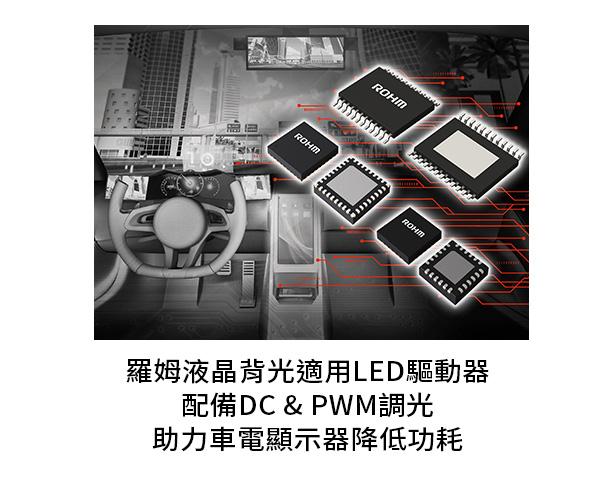 ROHM
ROHM
ROHM

羅姆液晶背光適用LED驅動器
配備DC & PWM調光
助力車電顯示器降低功耗