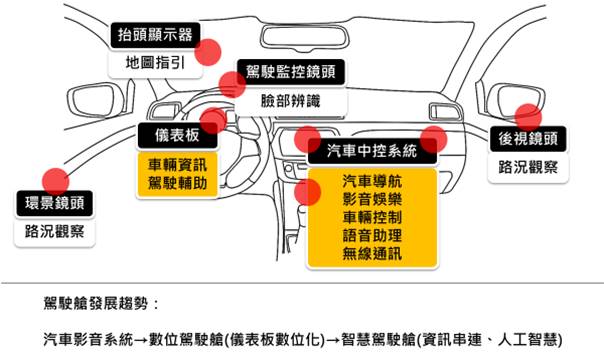 抬頭顯示器
地圖指引

駕駛監控鏡頭
臉部辨識

儀表板
車輛資訊
駕駛輔助

汽車中控系統
汽車導航
影音娛樂
車輛控制
語音助理
無線通訊

後視鏡頭
路況觀察

環景鏡頭
路況觀察

駕駛艙發展趨勢：

汽車影音系統→數位駕駛艙(儀表板數位化)→智慧駕駛艙(資訊串連、人工智慧)