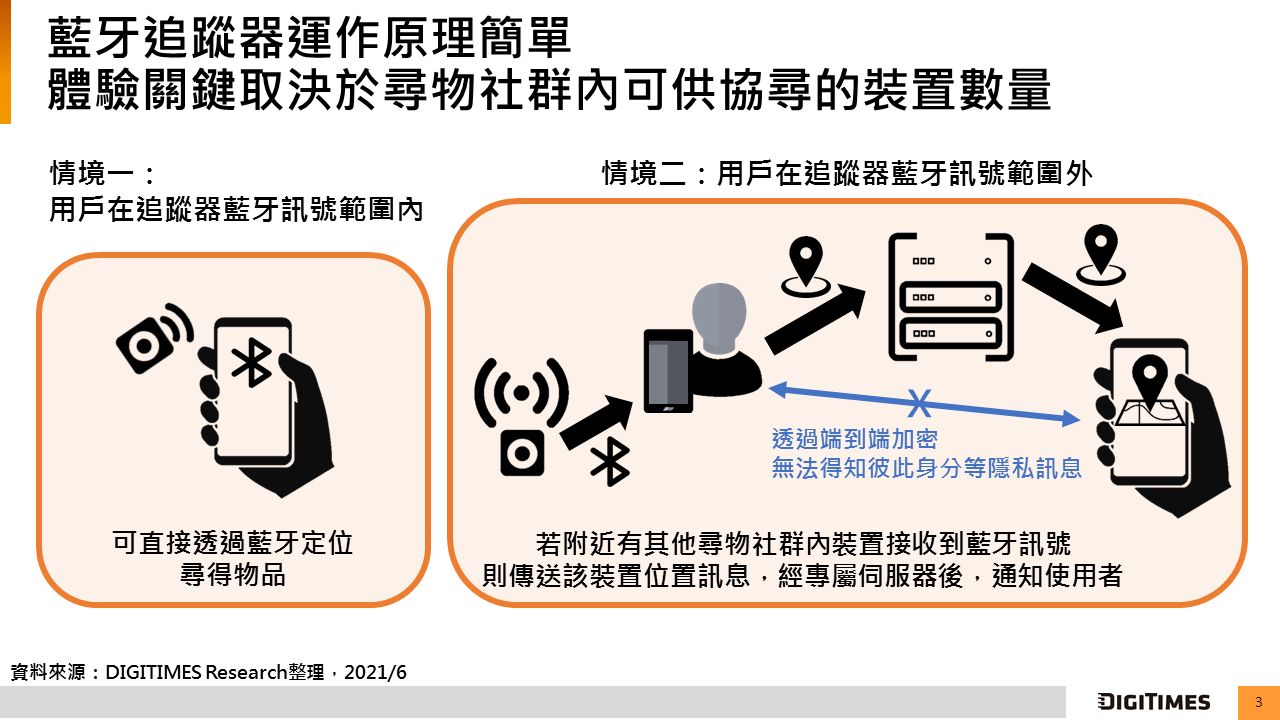 藍牙追蹤器運作原理簡單
體驗關鍵取決於尋物社群內可供協尋的裝置數量

情境一：
用戶在追蹤器藍牙訊號範圍內

可直接透過藍牙定位
尋得物品

情境二：用戶在追蹤器藍牙訊號範圍外

透過端到端加密
無法得知彼此身分等隱私訊息

若附近有其他尋物社群內裝置接收到藍牙訊號
則傳送該裝置位置訊息，經專屬伺服器後，通知使用者

資料來源：DIGITIMES Research整理，2021/6

DIGITIMES

3