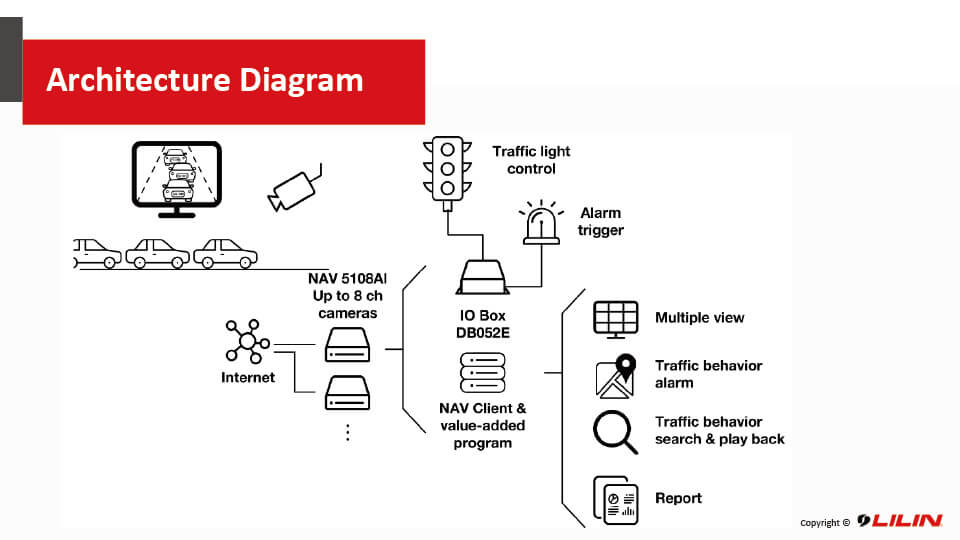 Architecture Diagram

Traffic light control

Alarm trigger

NAV 5108AI
Up to 8 ch cameras

Internet

IO Box
DB052E

NAV Client & value-added program

Multiple view

Traffic behavior alarm

Traffic behavior search & play back

Report

Copyright © LILIN