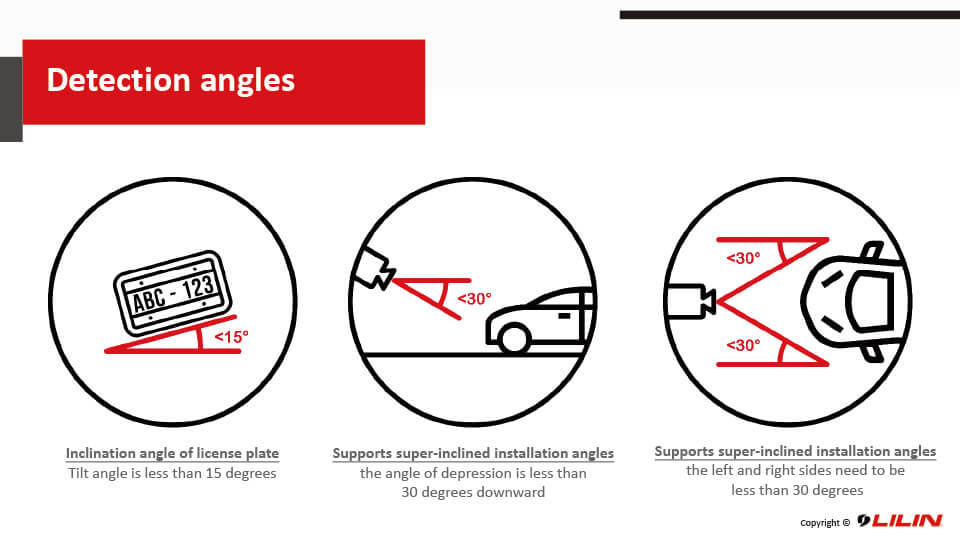 Detection angles

ABC - 123

<15°

Inclination angle of license plate
Tilt angle is less than 15 degrees

<30°

Supports super-inclined installation angles
the angle of depression is less than 30 degrees downward

<30°

<30°

Supports super-inclined installation angles
the left and right sides need to be less than 30 degrees

Copyright © LILIN